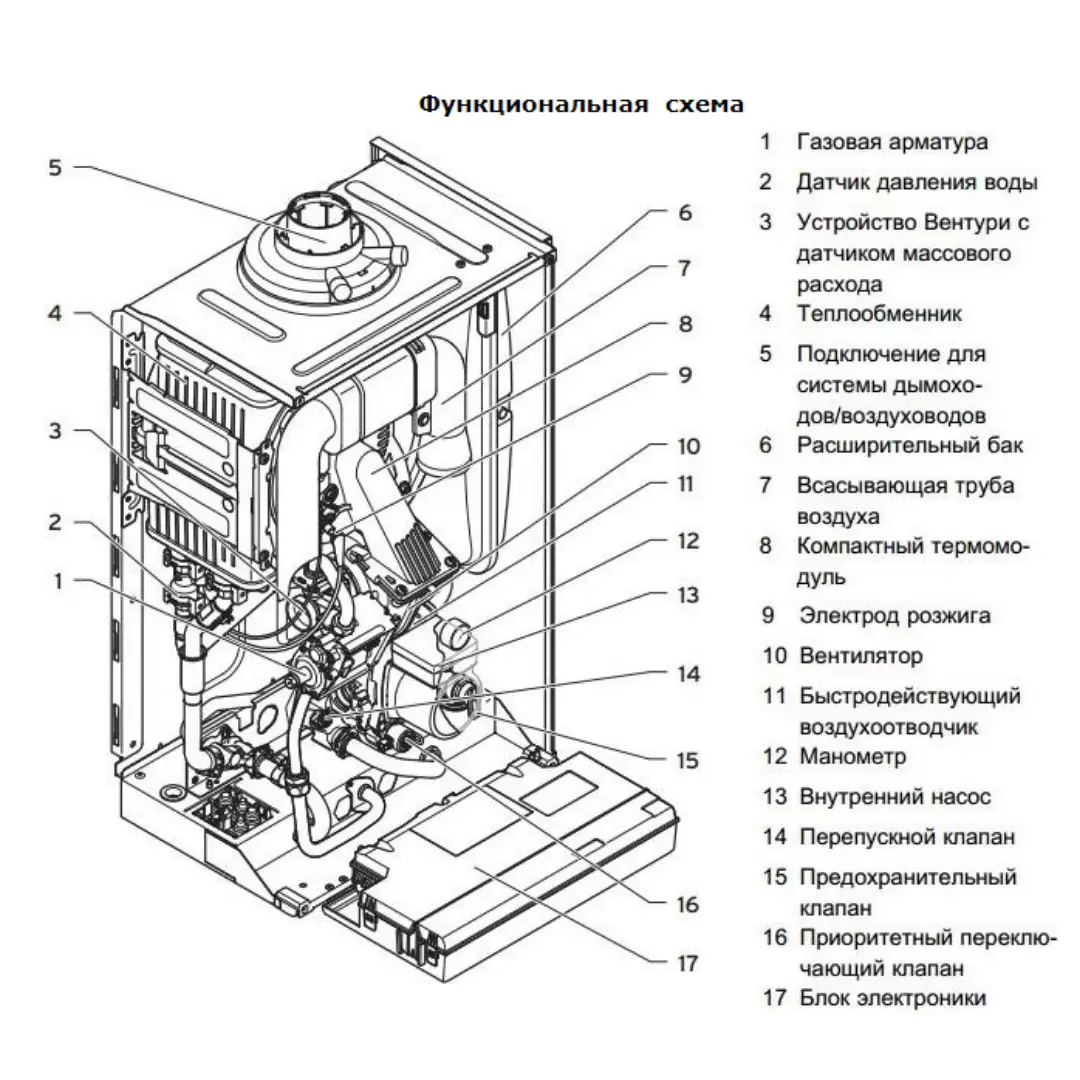 Функциональная схема

5
4
3
2
1
6
7
8
9
10
11
12
13
14
15
16
17

1 Газовая арматура
2 Датчик давления воды
3 Устройство Вентури с датчиком массового расхода
4 Теплообменник
5 Подключение для системы дымоходов/воздуховодов
6 Расширительный бак
7 Всасывающая труба воздуха
8 Компактный термомодуль
9 Электрод розжига
10 Вентилятор
11 Быстродействующий воздухоотводчик
12 Манометр
13 Внутренний насос
14 Перепускной клапан
15 Предохранительный клапан
16 Приоритетный переключающий клапан
17 Блок электроники